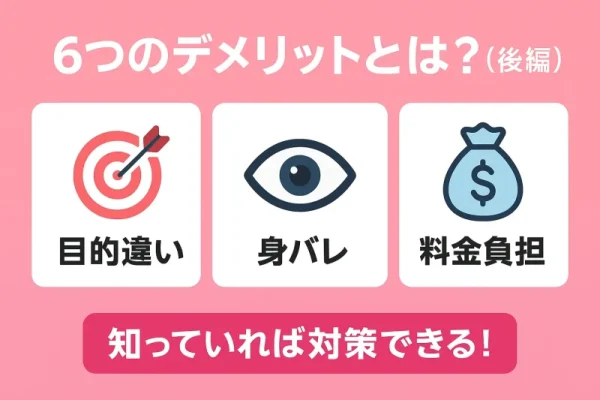 6つのデメリットとは？（後編）

目的違い

身バレ

$

料金負担

知っていれば対策できる！