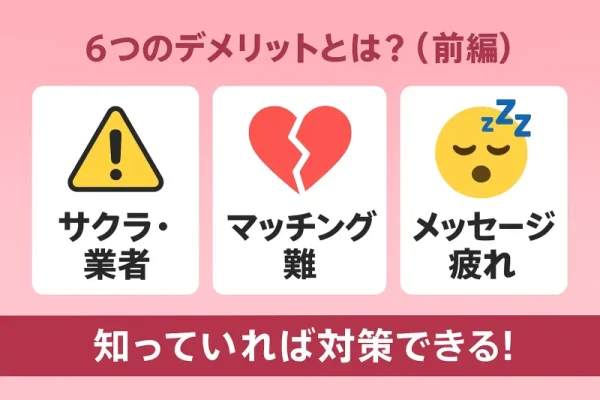 6つのデメリットとは？（前編）

サクラ・業者

マッチング難

zZZ

メッセージ疲れ

知っていれば対策できる!